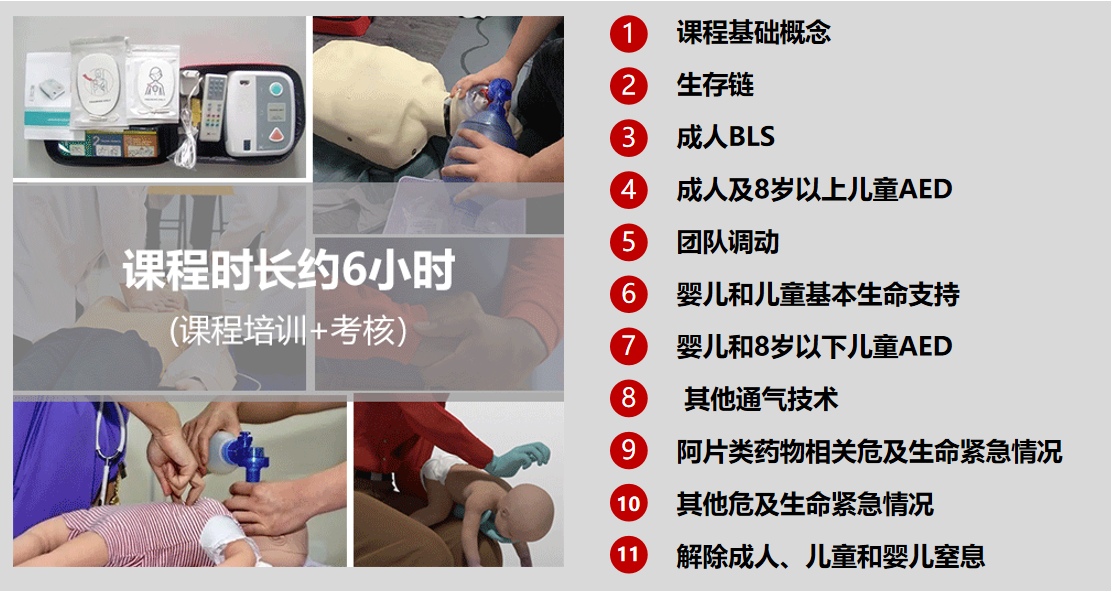 课程时长约6小时
(课程培训+考核)

1 课程基础概念
2 生存链
3 成人BLS
4 成人及8岁以上儿童AED
5 团队调动
6 婴儿和儿童基本生命支持
7 婴儿和8岁以下儿童AED
8 其他通气技术
9 阿片类药物相关危及生命紧急情况
10 其他危及生命紧急情况
11 解除成人、儿童和婴儿窒息